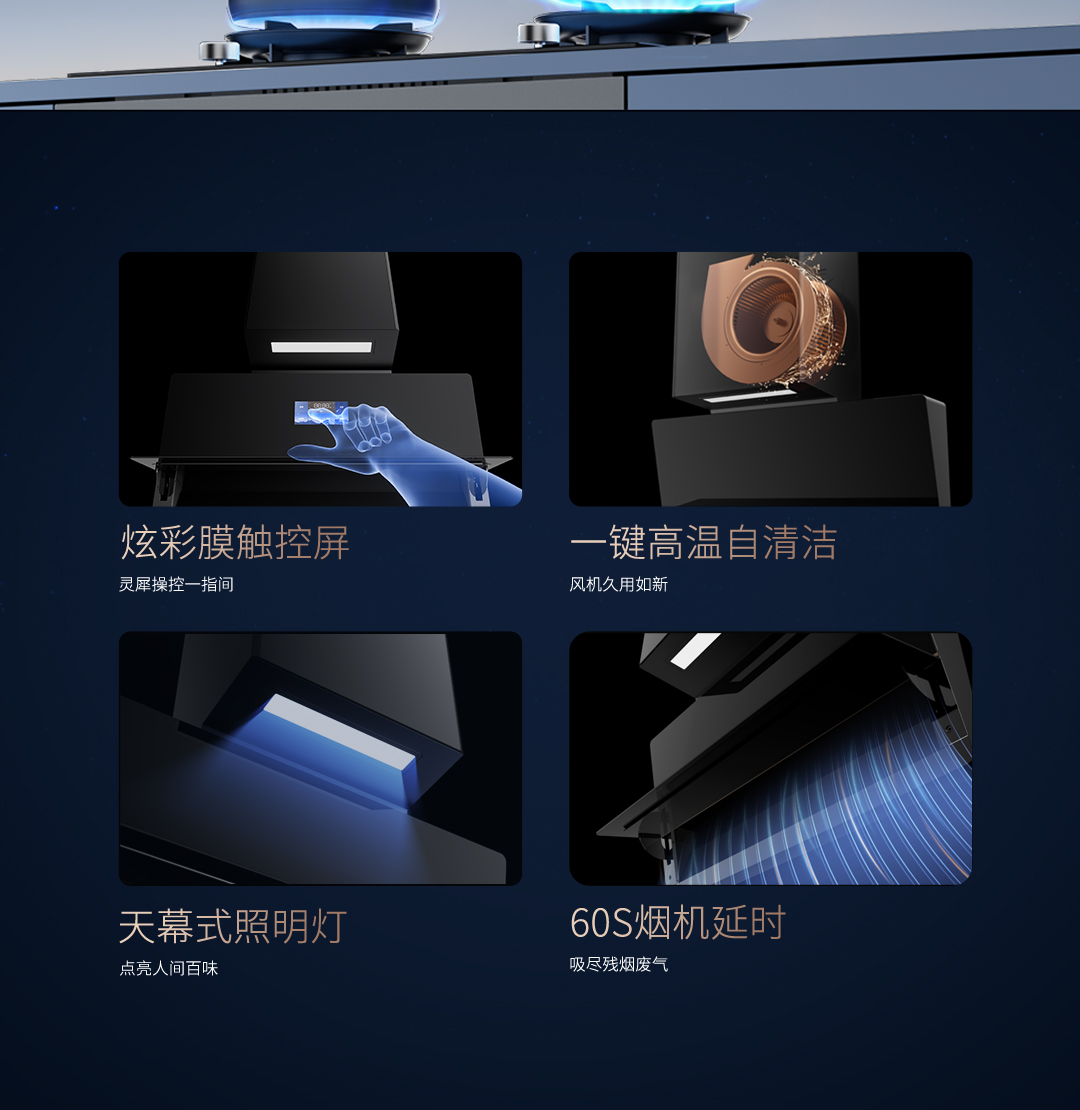 炫彩膜触控屏
灵犀操控一指间

一键高温自清洁
风机久用如新

天幕式照明灯
点亮人间百味

60S烟机延时
吸尽残烟废气